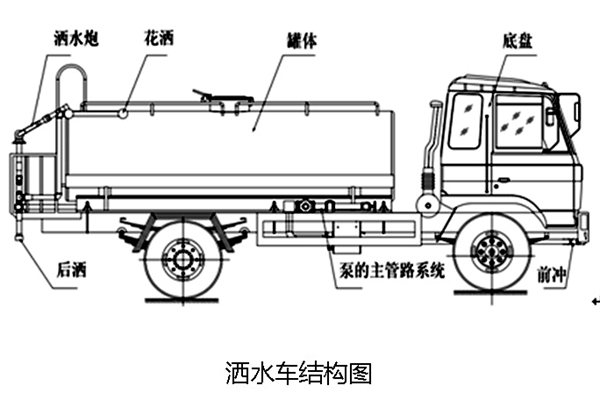 洒水炮

花洒

罐体

底盘

后洒

泵的主管路系统

前冲

洒水车结构图